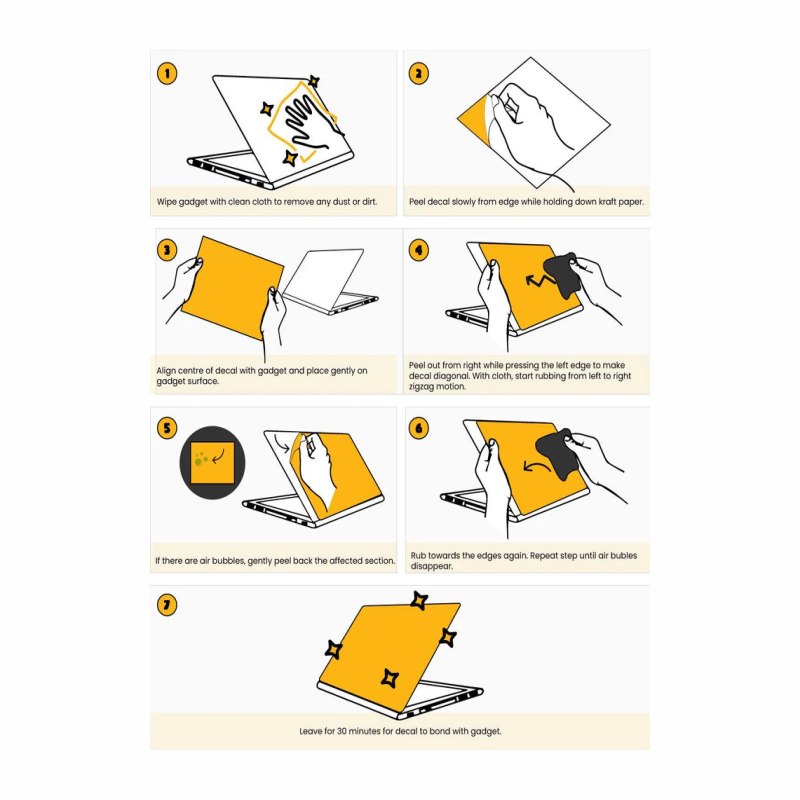 1

Wipe gadget with clean cloth to remove any dust or dirt.

2

Peel decal slowly from edge while holding down kraft paper.

3

Align centre of decal with gadget and place gently on gadget surface.

4

Peel out from right while pressing the left edge to make decal diagonal. With cloth, start rubbing from left to right zigzag motion.

5

If there are air bubbles, gently peel back the affected section.

6

Rub towards the edges again. Repeat step until air bubles disappear.

7

Leave for 30 minutes for decal to bond with gadget.